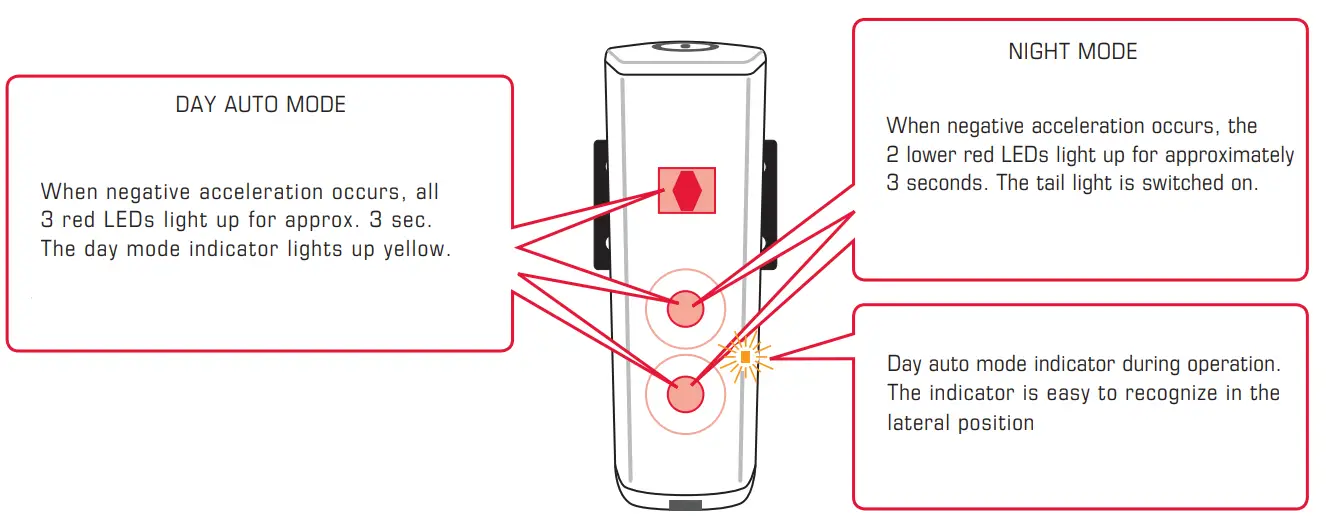 DAY AUTO MODE

When negative acceleration occurs, all 3 red LEDs light up for approx. 3 sec. The day mode indicator lights up yellow.

NIGHT MODE

When negative acceleration occurs, the 2 lower red LEDs light up for approximately 3 seconds. The tail light is switched on.

Day auto mode indicator during operation. The indicator is easy to recognize in the lateral position