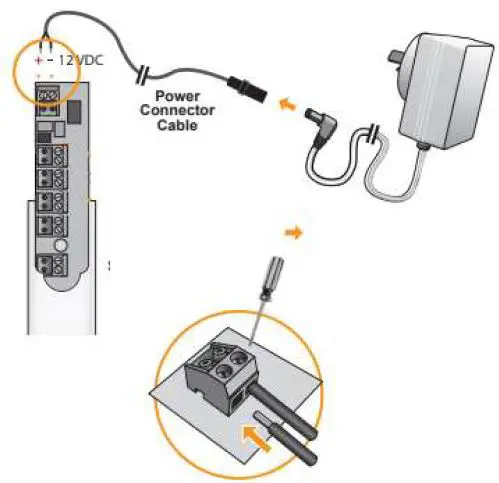 + - 12 VDC

Power Connector Cable