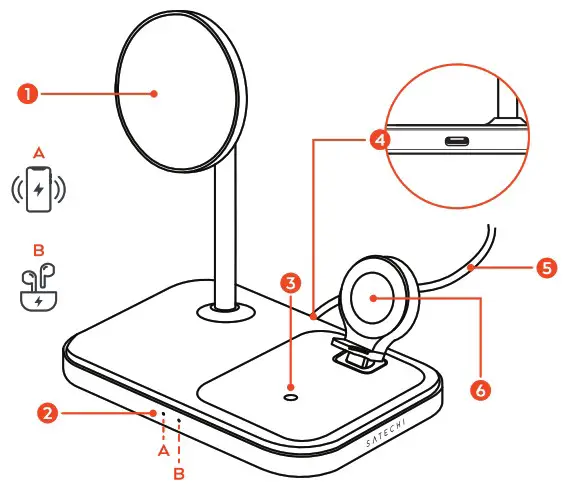 1
A
B
4
3
5
6
2
A
B
SATECHI