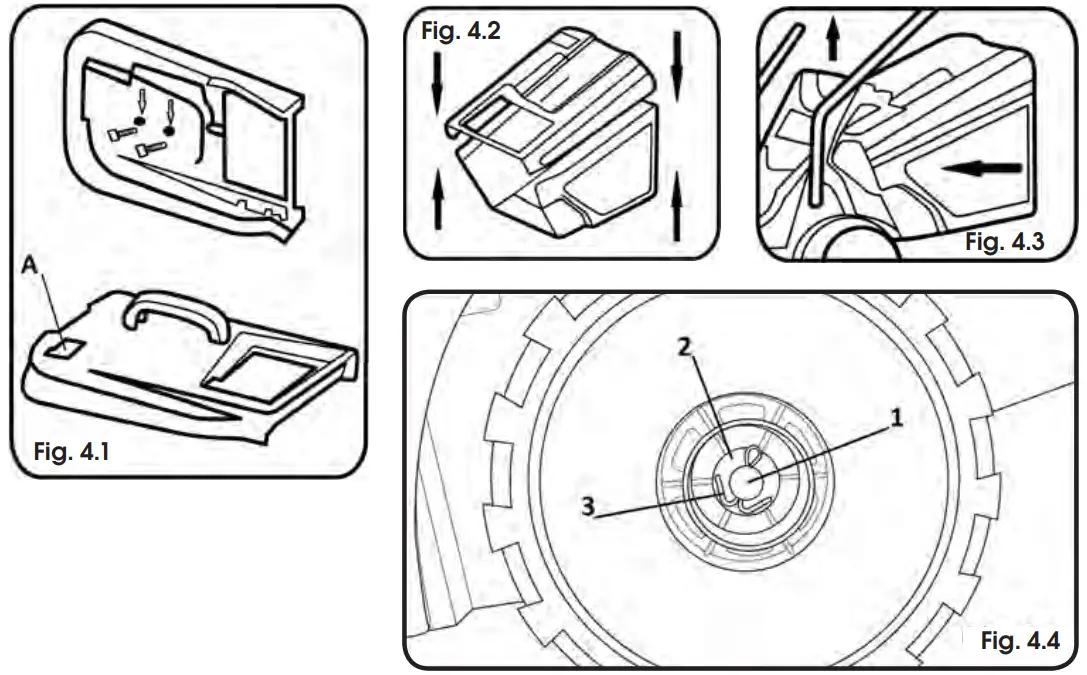 A
Fig. 4.1
Fig. 4.2
Fig. 4.3
2
1
3
Fig. 4.4