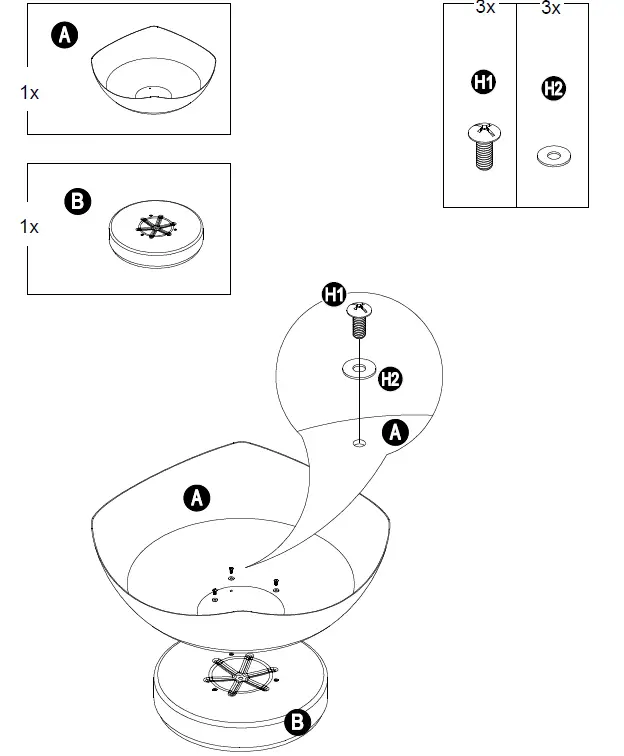 A
1x

B
1x

3x
H1

3x
H2

H1
H2
A

A

B