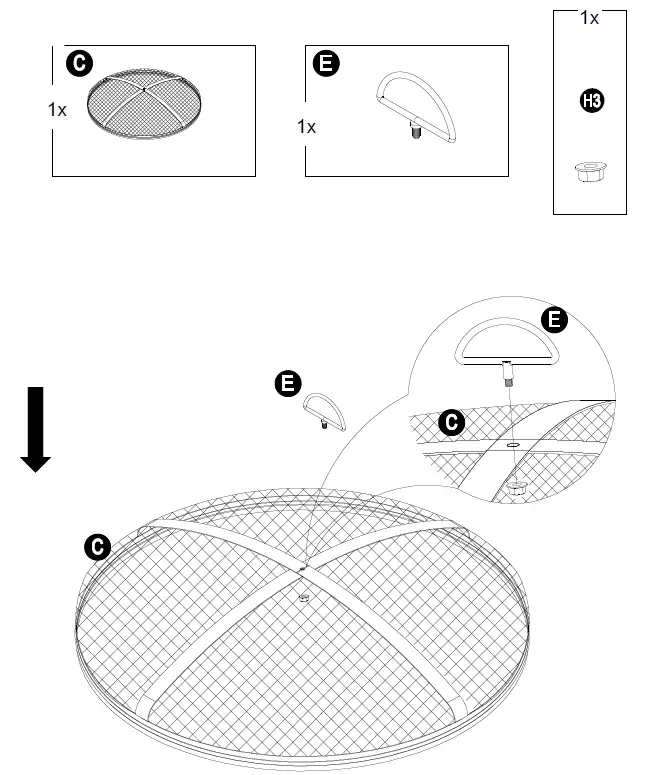 C
1x

E
1x

1x
H3

E

E

C

C