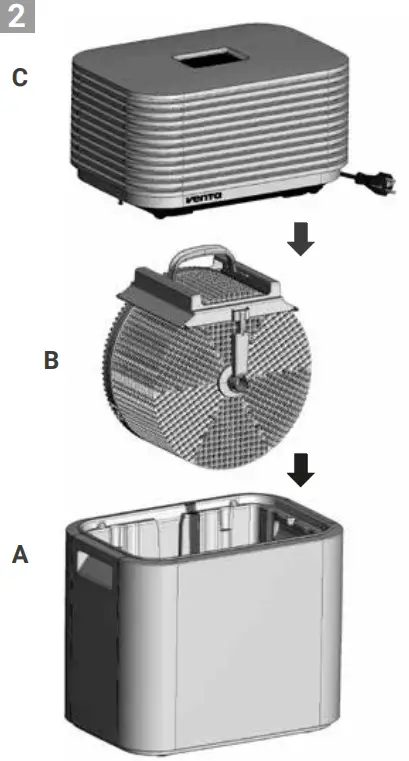 2

C

venta

B

A