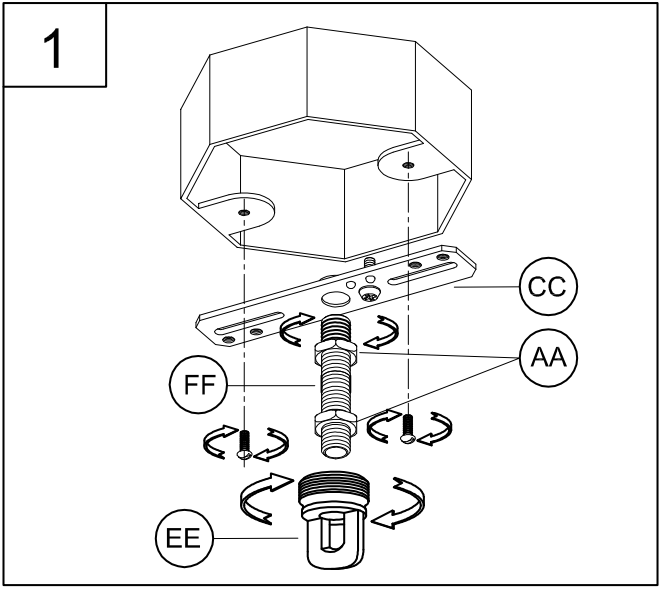 1

CC

AA

FF

EE