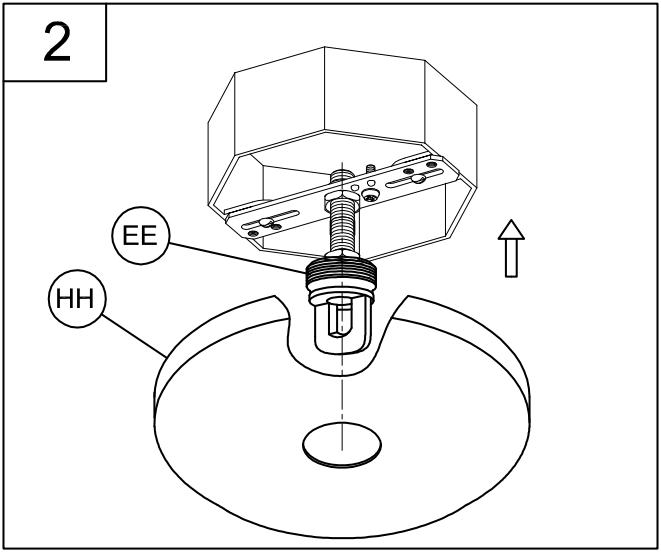 2

EE

HH