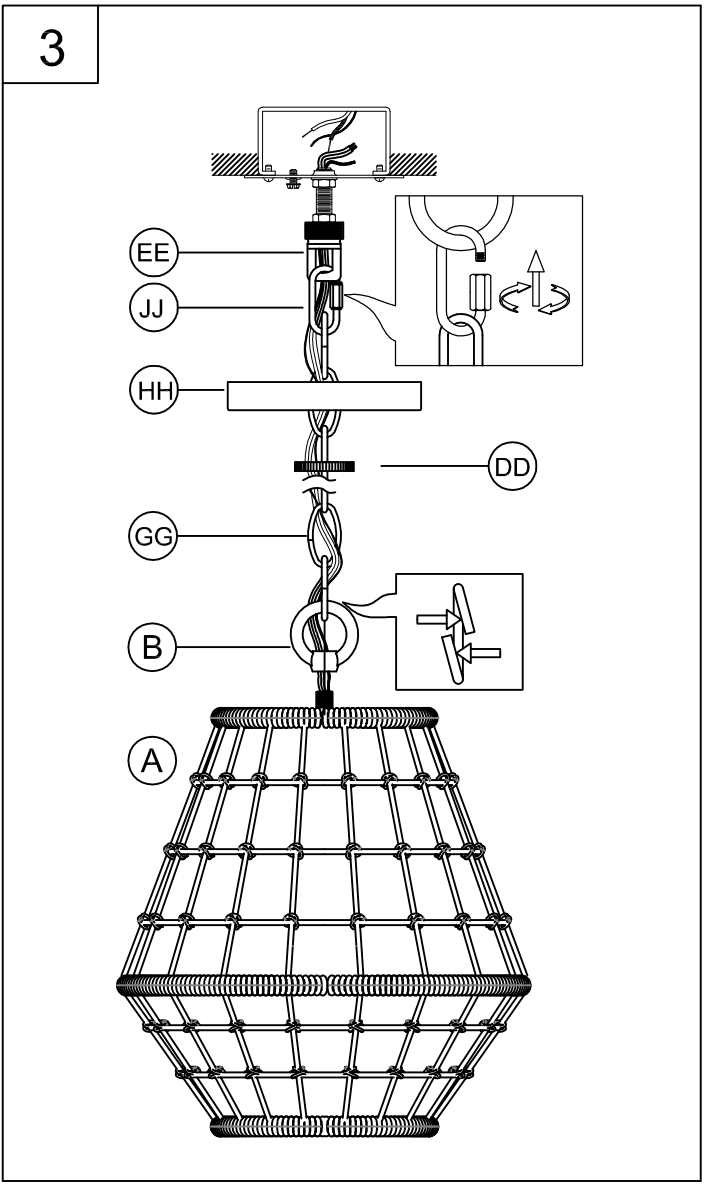 3

EE

JJ

HH

DD

GG

B

A