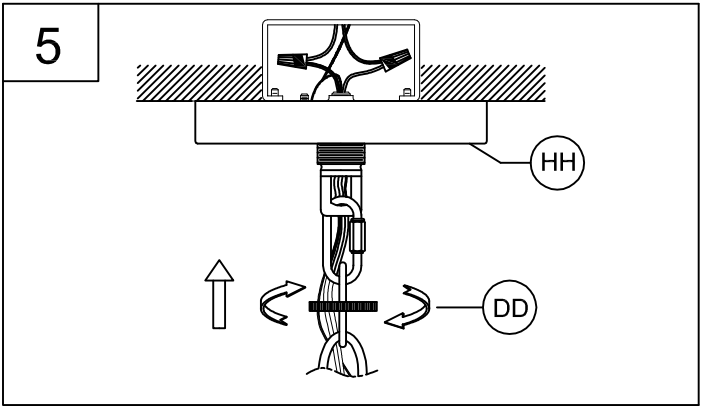 5

HH

DD