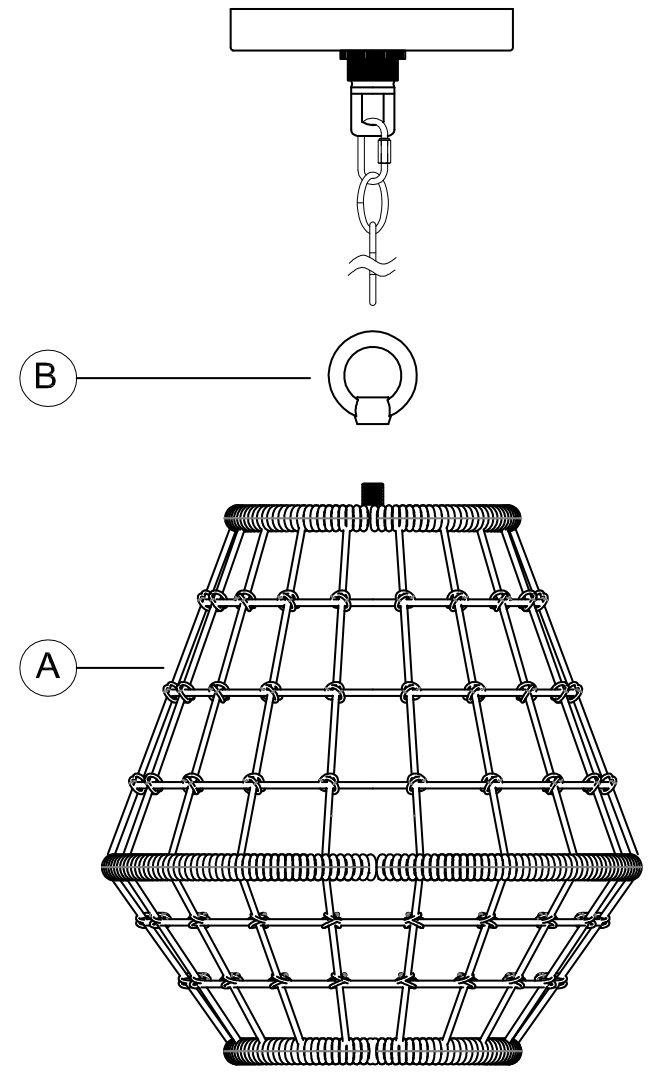 B

A