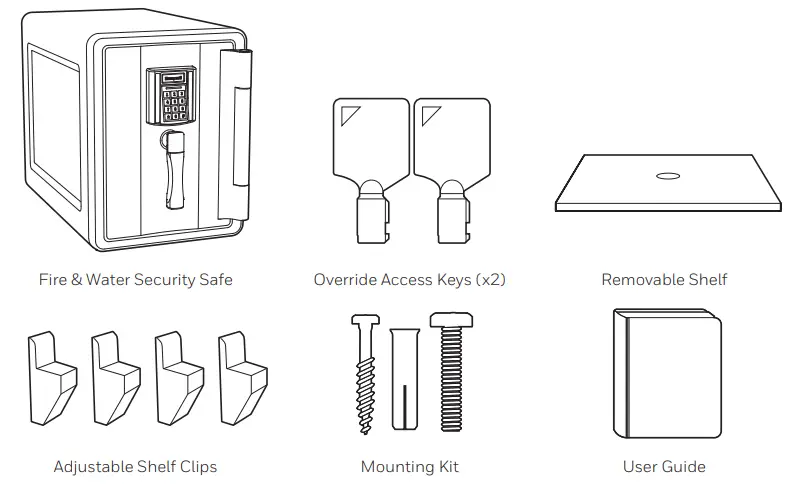 Fire & Water Security Safe

Override Access Keys (x2)

Removable Shelf

Adjustable Shelf Clips

Mounting Kit

User Guide