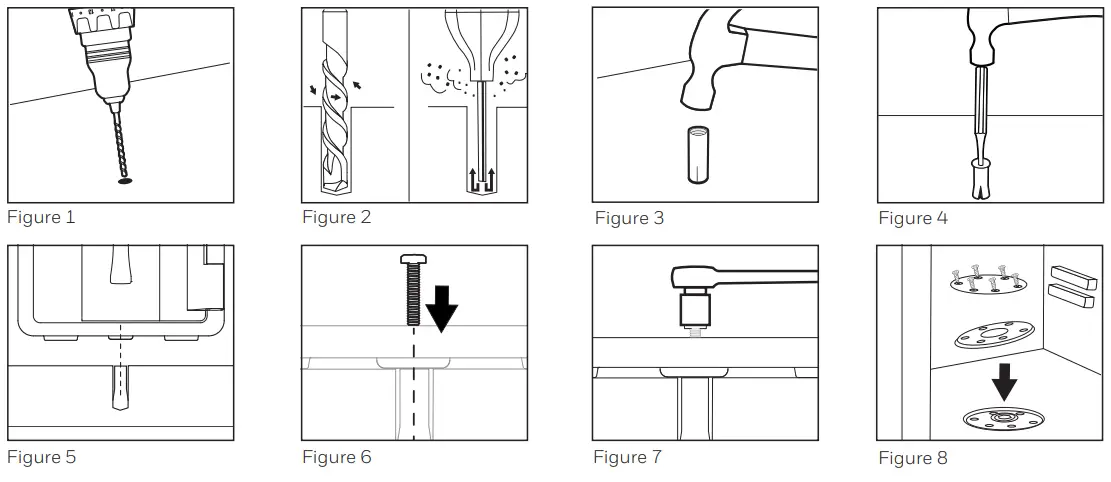 Figure 1

Figure 2

Figure 3

Figure 4

Figure 5

Figure 6

Figure 7

Figure 8