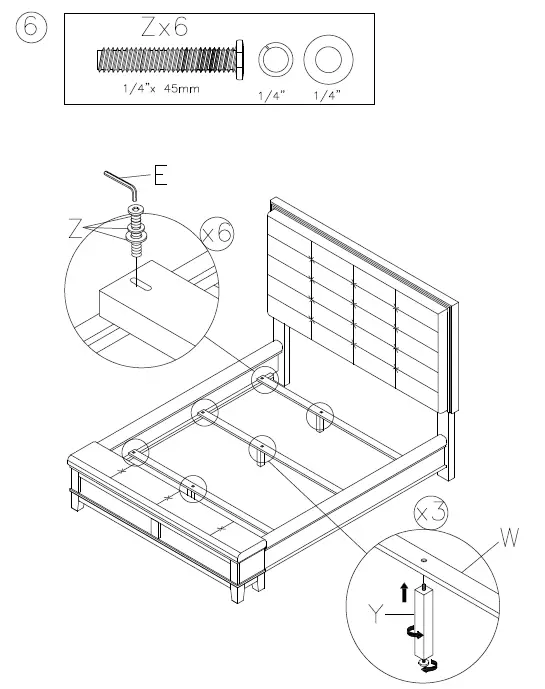 ⑥

Zx6

1/4"x 45mm

1/4"

1/4"

E

Z

x6

x3

W

Y