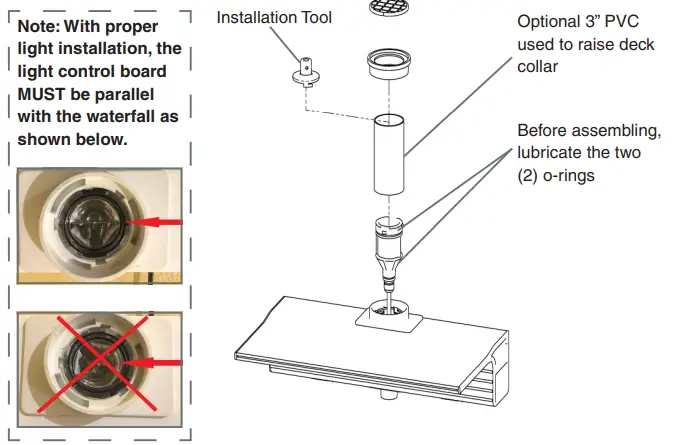 Note: With proper light installation, the light control board MUST be parallel with the waterfall as shown below.

Installation Tool

Optional 3” PVC used to raise deck collar

Before assembling, lubricate the two (2) o-rings