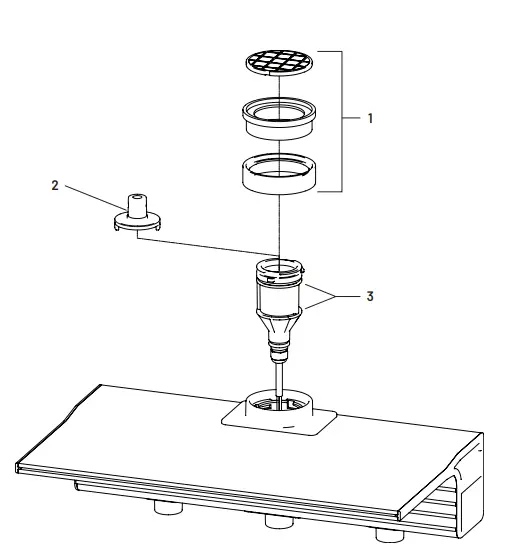 1

2

3