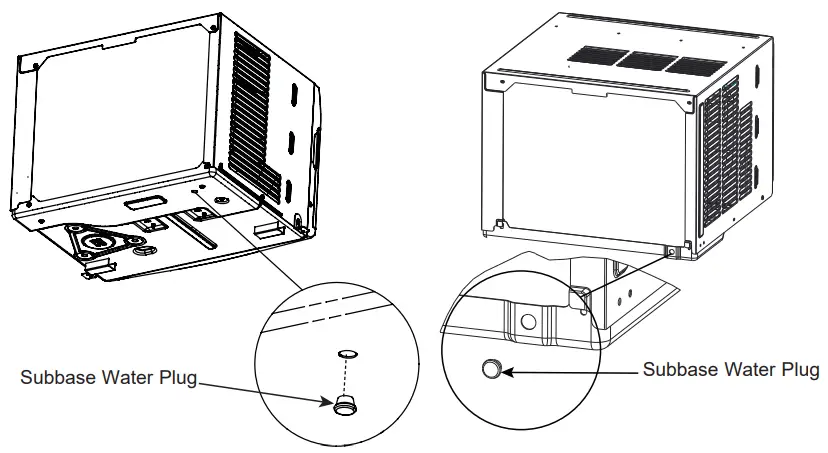 Subbase Water Plug

Subbase Water Plug