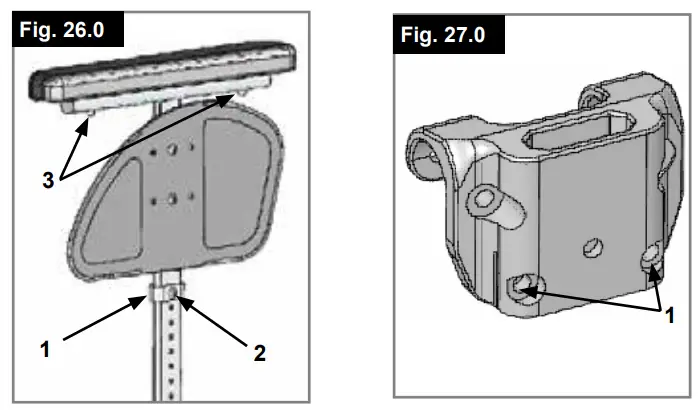 Fig. 26.0

3

1

2

Fig. 27.0

1