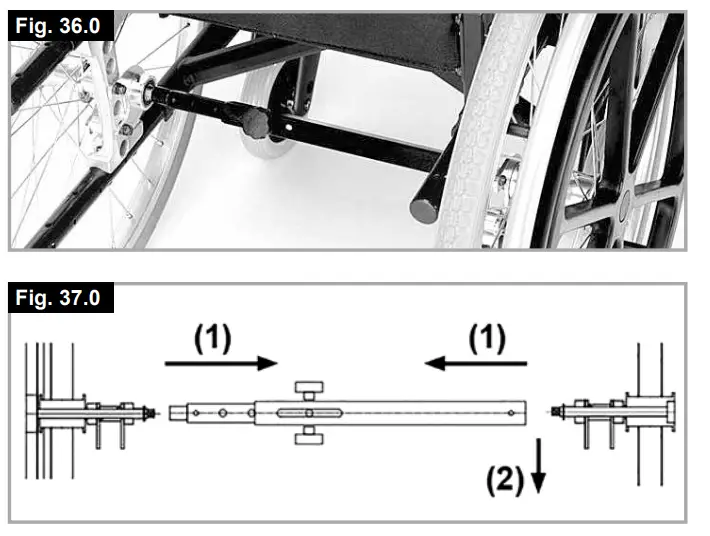 Fig. 36.0

Fig. 37.0

(1)

(1)

(2)