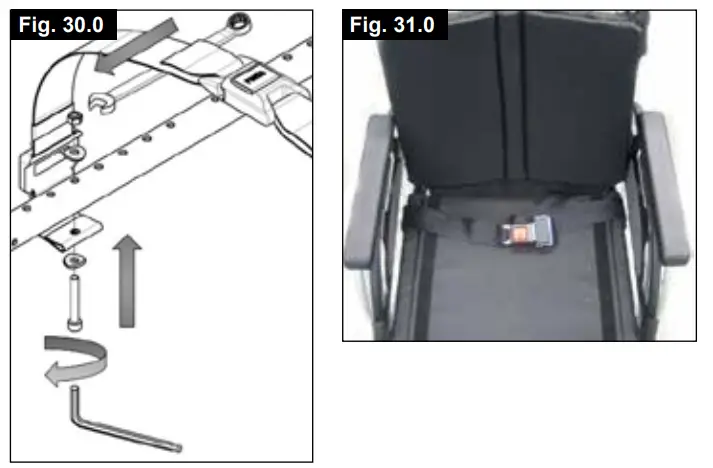 Fig. 30.0

Fig. 31.0