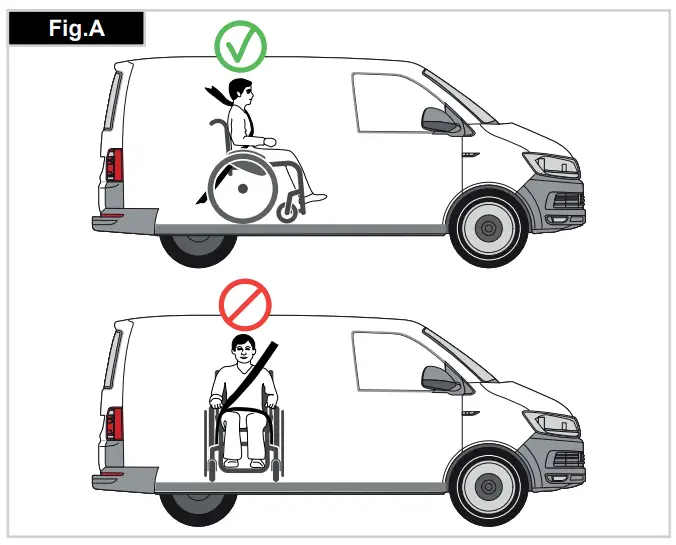 Fig.A