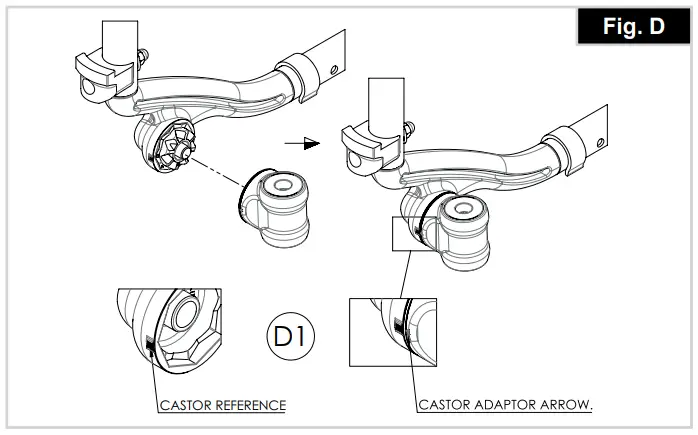 Fig. D

D1

CASTOR REFERENCE

CASTOR ADAPTOR ARROW.