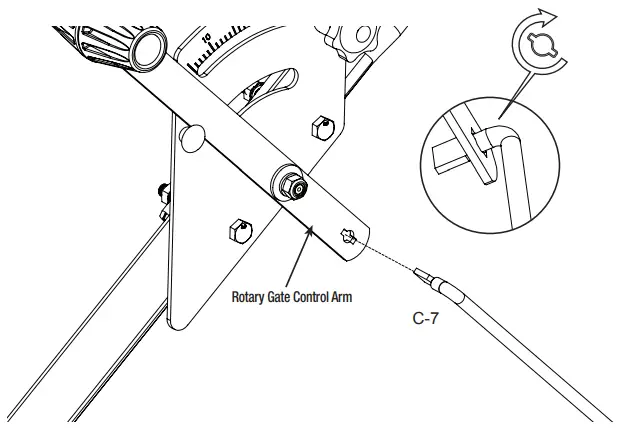 10

Rotary Gate Control Arm

C-7