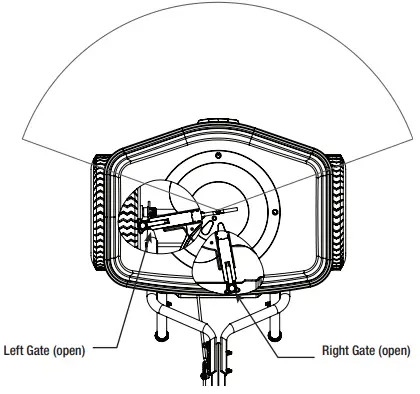 Left Gate (open)

Right Gate (open)