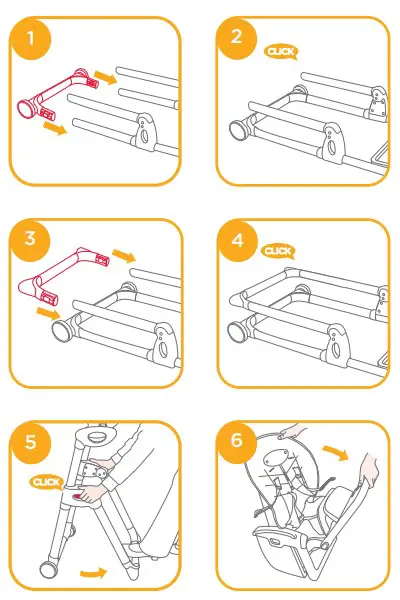 1

2
CLICK

3

4
CLICK

5
CLICK

6