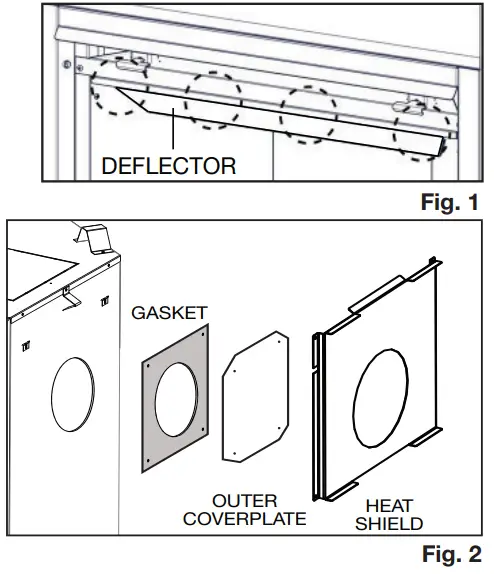 DEFLECTOR

Fig. 1

GASKET

OUTER COVERPLATE

HEAT SHIELD

Fig. 2