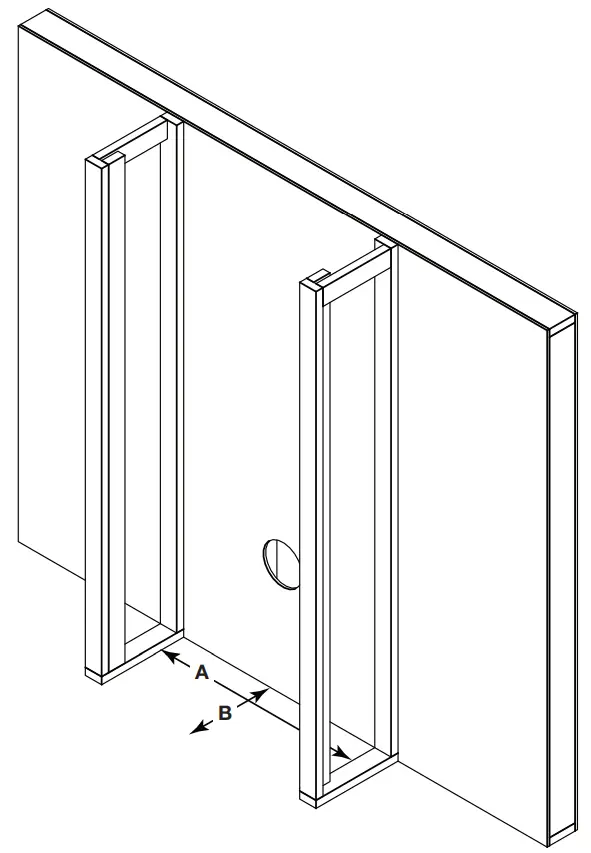 A
B