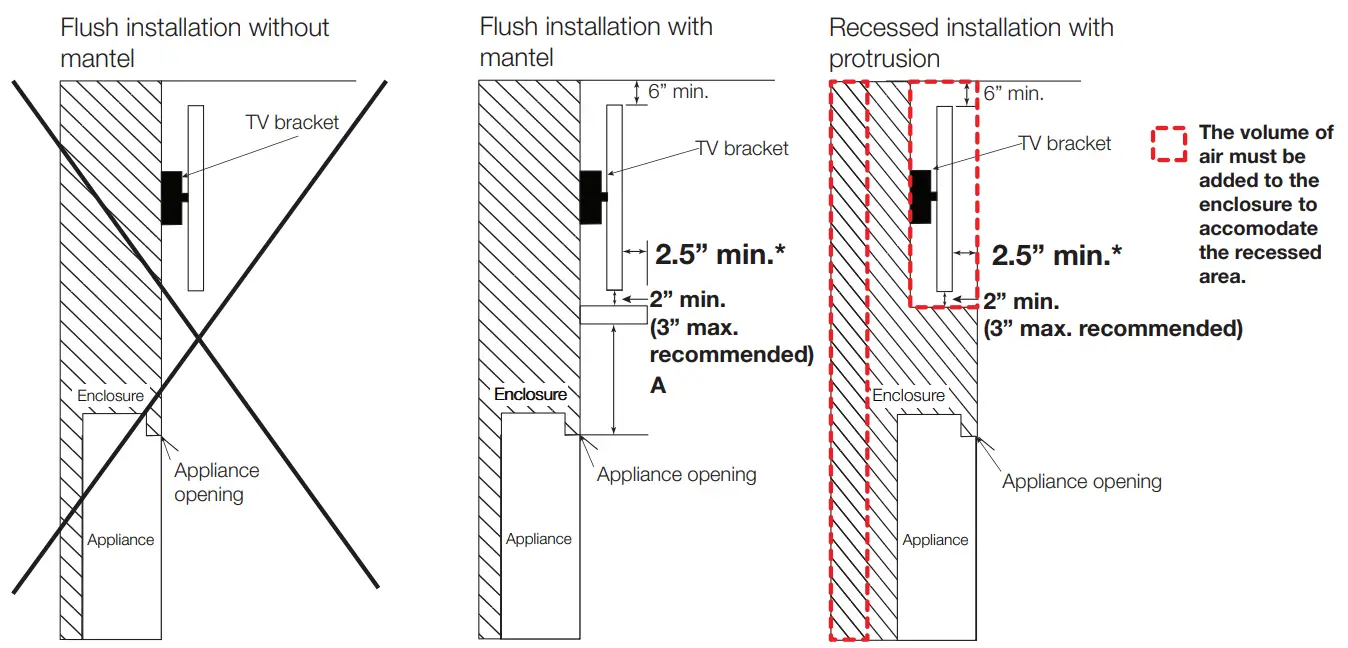 Flush installation without mantel

TV bracket

Enclosure

Appliance opening

Appliance

Flush installation with mantel

6" min.

TV bracket

2.5" min.*

2" min.
(3" max. recommended)

A

Enclosure

Appliance opening

Appliance

Recessed installation with protrusion

6" min.

TV bracket

2.5" min.*

2" min.
(3" max. recommended)

Enclosure

Appliance opening

Appliance

The volume of air must be added to the enclosure to accomodate the recessed area.