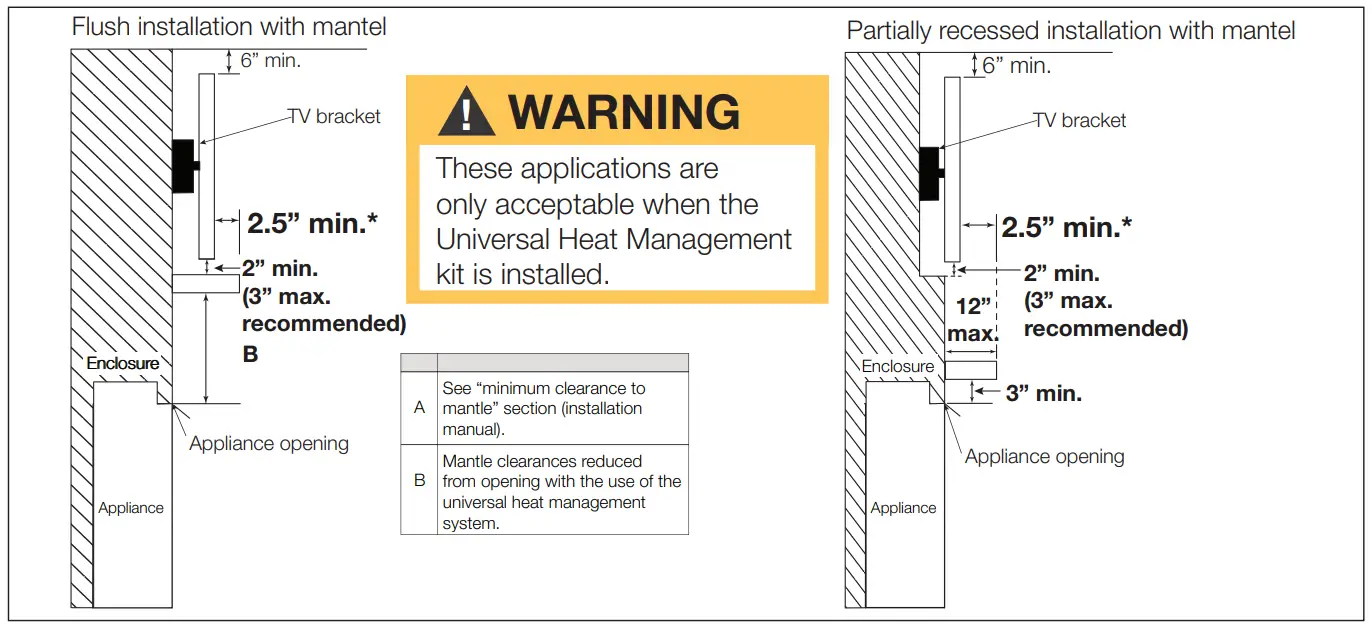 Flush installation with mantel

6” min.

TV bracket

2.5” min.*

2” min. (3” max. recommended)

B

Enclosure

Appliance opening

Appliance

WARNING

These applications are only acceptable when the Universal Heat Management kit is installed.

| | |
|---|---|
| A | See “minimum clearance to mantle” section (installation manual). |
| B | Mantle clearances reduced from opening with the use of the universal heat management system. |

Partially recessed installation with mantel

6” min.

TV bracket

2.5” min.*

2” min. (3” max. recommended)

12” max.

Enclosure

3” min.

Appliance opening

Appliance