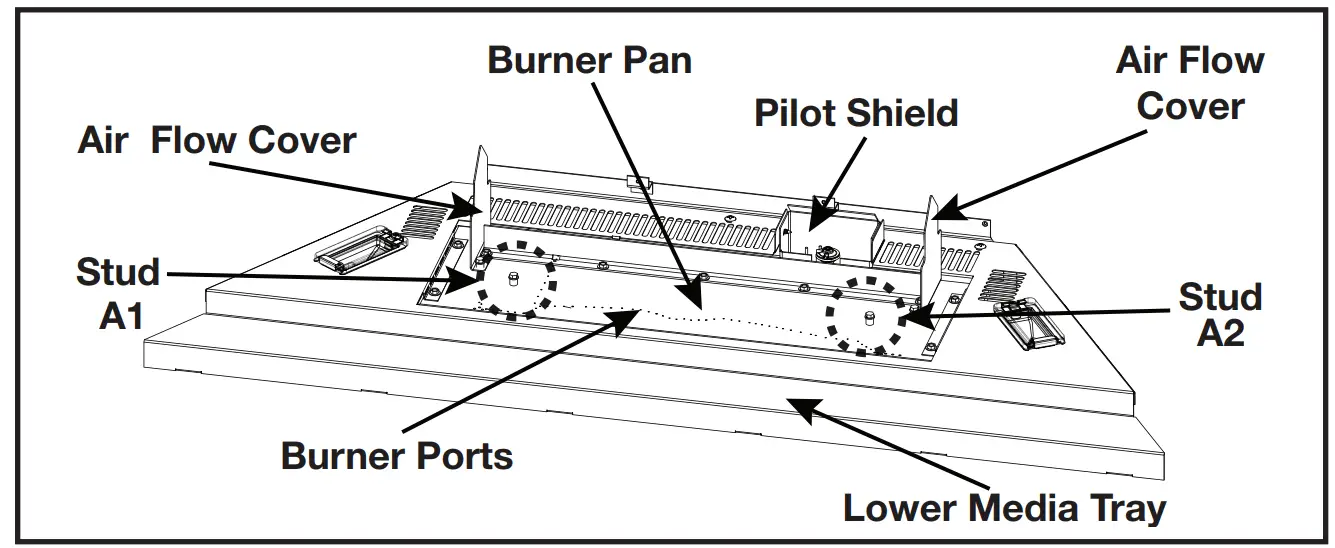 Burner Pan

Air Flow Cover

Pilot Shield

Air Flow Cover

Stud A1

Stud A2

Burner Ports

Lower Media Tray