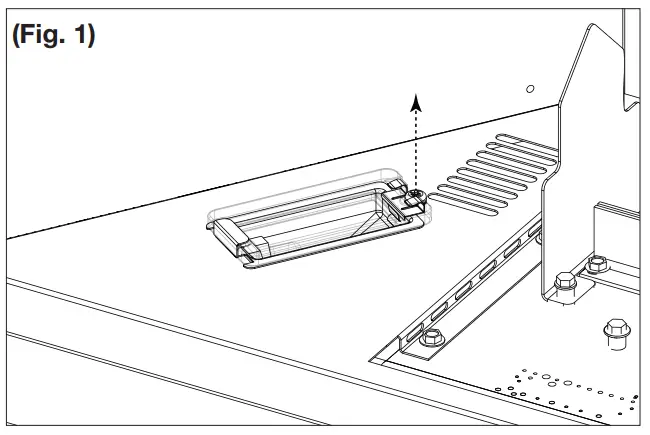 (Fig. 1)