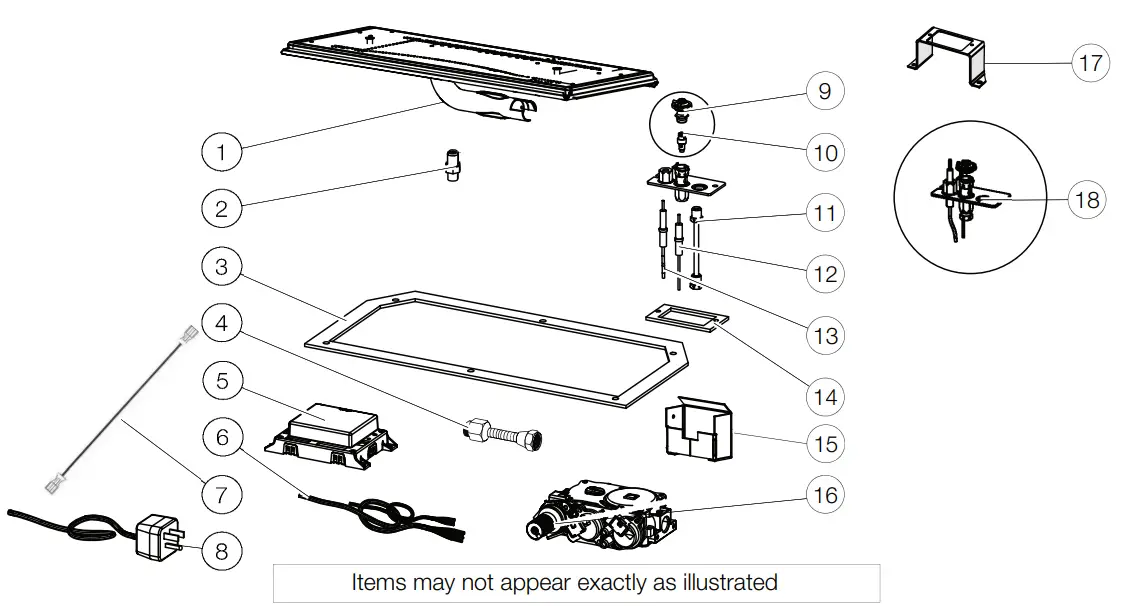 1
2
3
4
5
6
7
8
9
10
11
12
13
14
15
16
17
18

Items may not appear exactly as illustrated