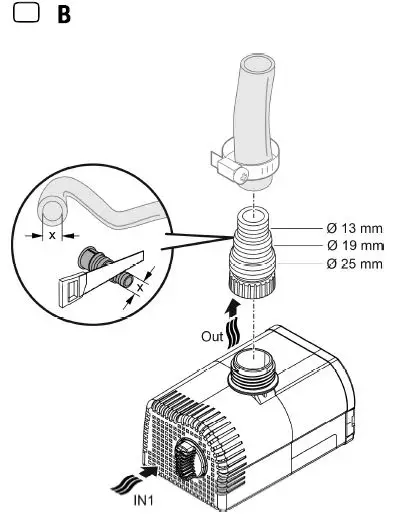 B

x

x

Ø 13 mm
Ø 19 mm
Ø 25 mm

Out

IN1