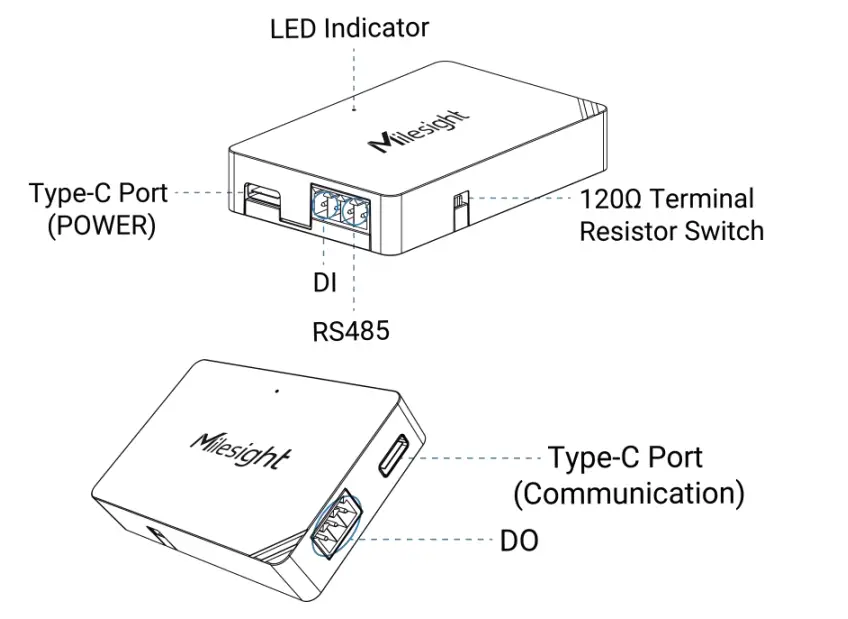 LED Indicator

Milesight

Type-C Port
(POWER)

120Ω Terminal
Resistor Switch

DI

RS485

Milesight

Type-C Port
(Communication)

DO