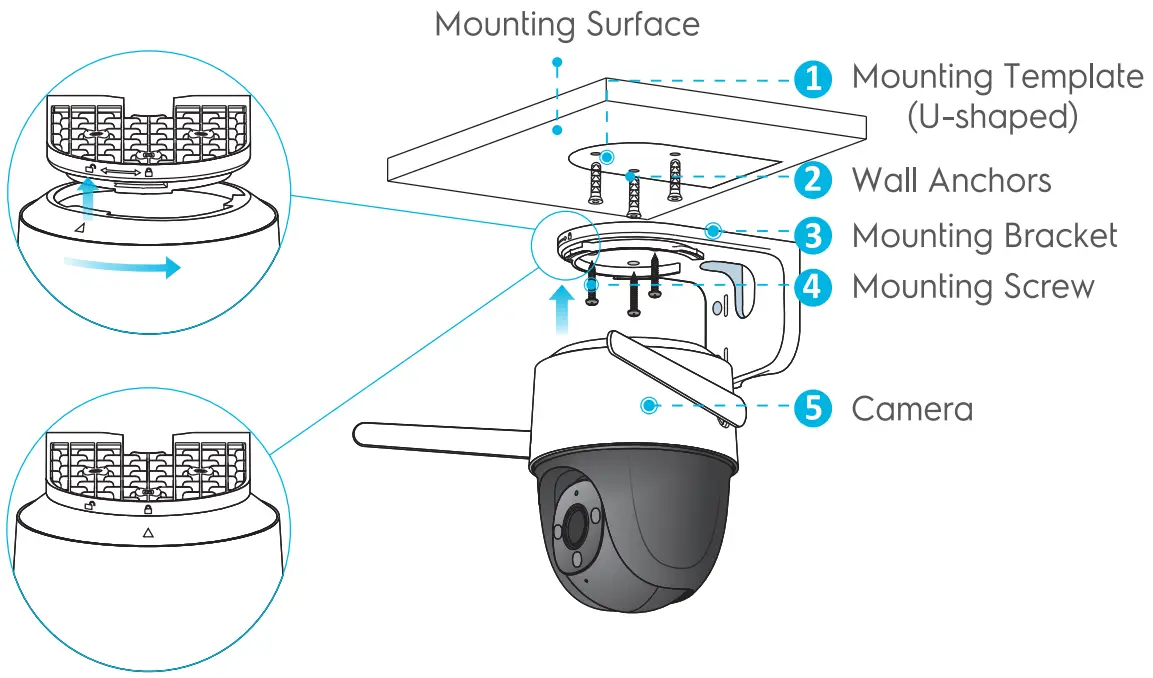 Mounting Surface

1 Mounting Template (U-shaped)

2 Wall Anchors

3 Mounting Bracket

4 Mounting Screw

5 Camera