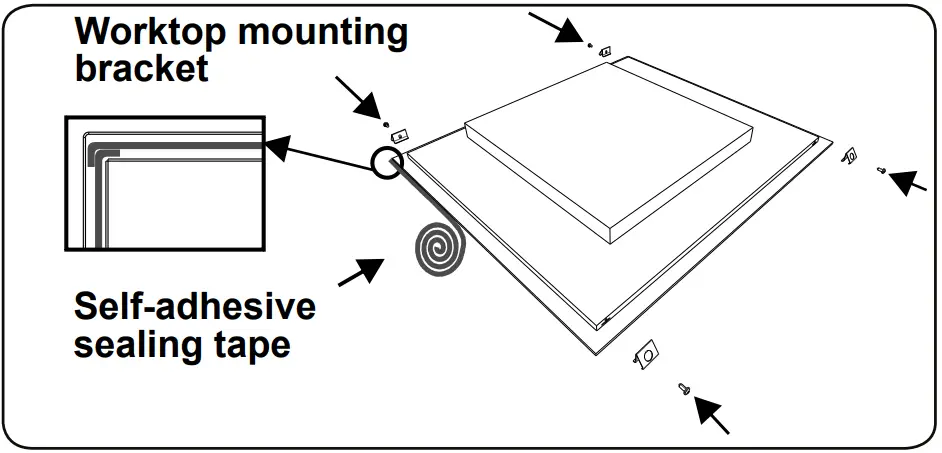 Worktop mounting bracket

Self-adhesive sealing tape