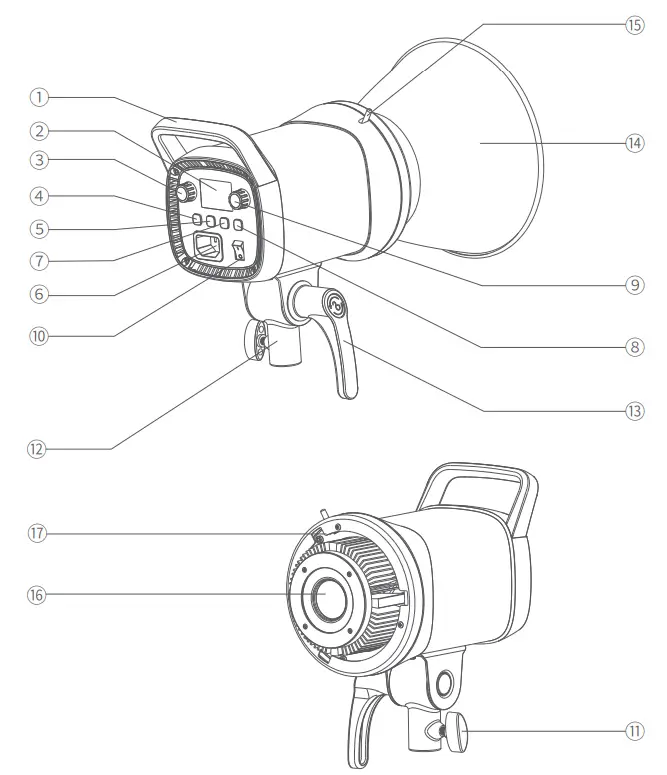 ① ② ③ ④ ⑤ ⑦ ⑥ ⑩ ⑫ ⑮ ⑭ ⑨ ⑧ ⑬ ⑰ ⑯ ⑪