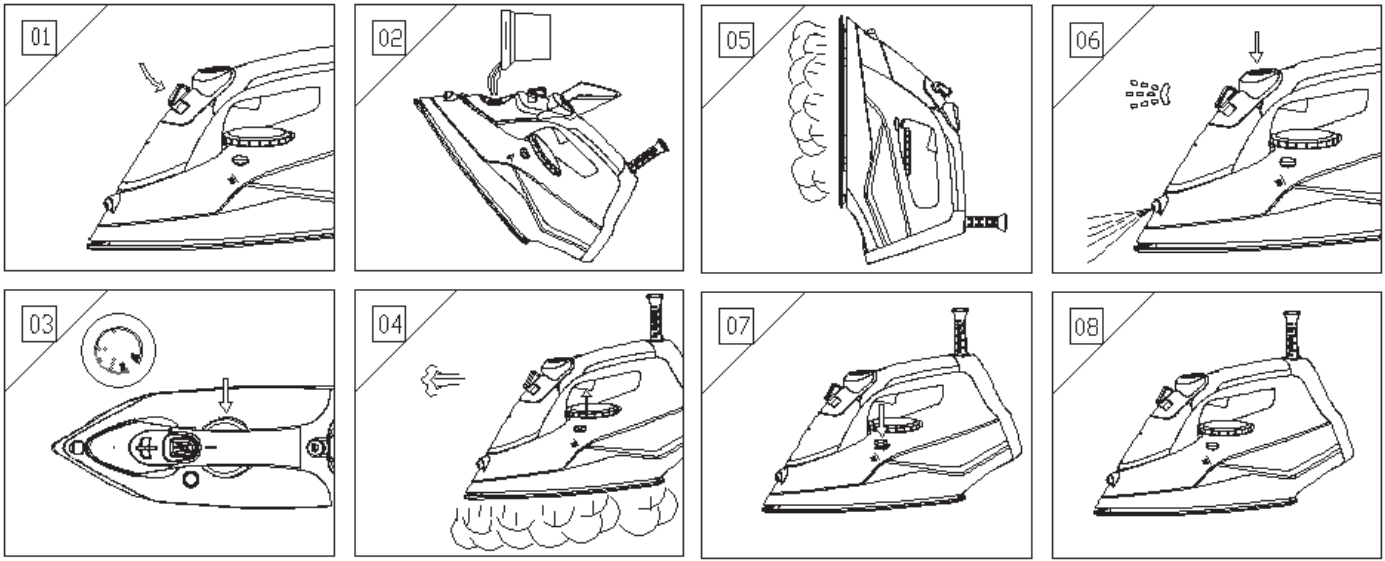 01

02

05

06

03

04

07

08