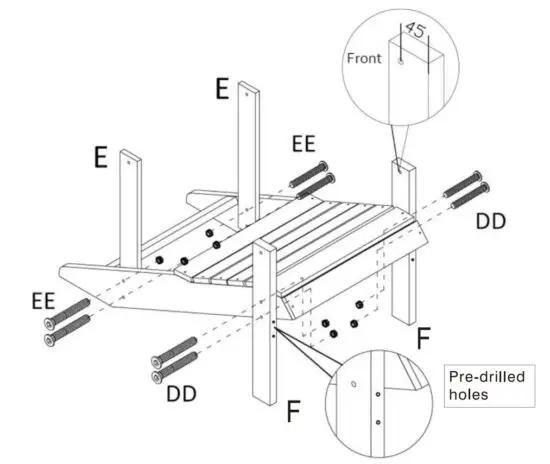 45
Front
E
E
EE
DD
EE
DD
F
F
Pre-drilled holes