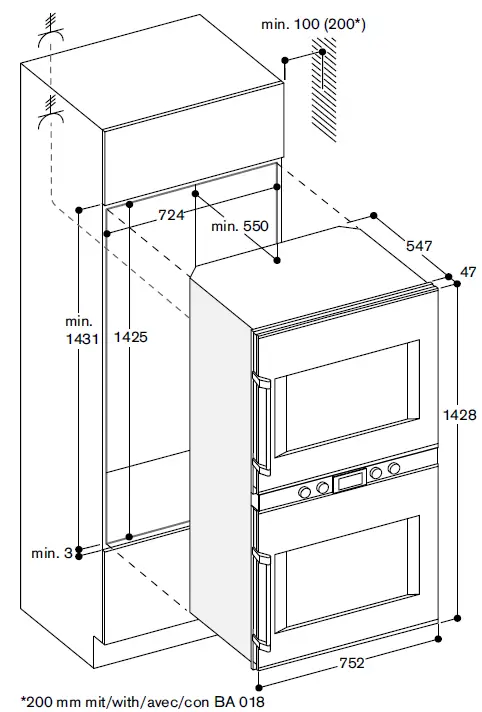 min. 100 (200*)

724

min. 550

547

47

min. 1431

1425

1428

min. 3

752

*200 mm mit/with/avec/con BA 018