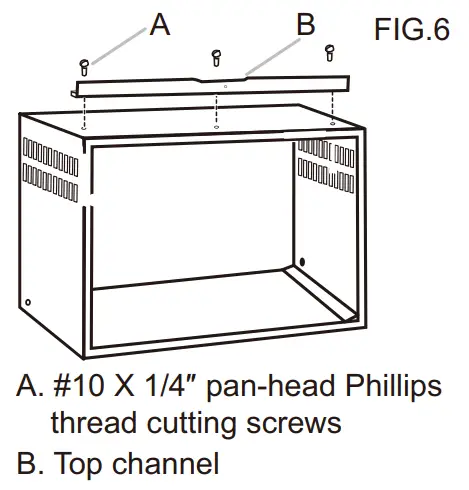 A B FIG.6

A. #10 X 1/4″ pan-head Phillips thread cutting screws

B. Top channel