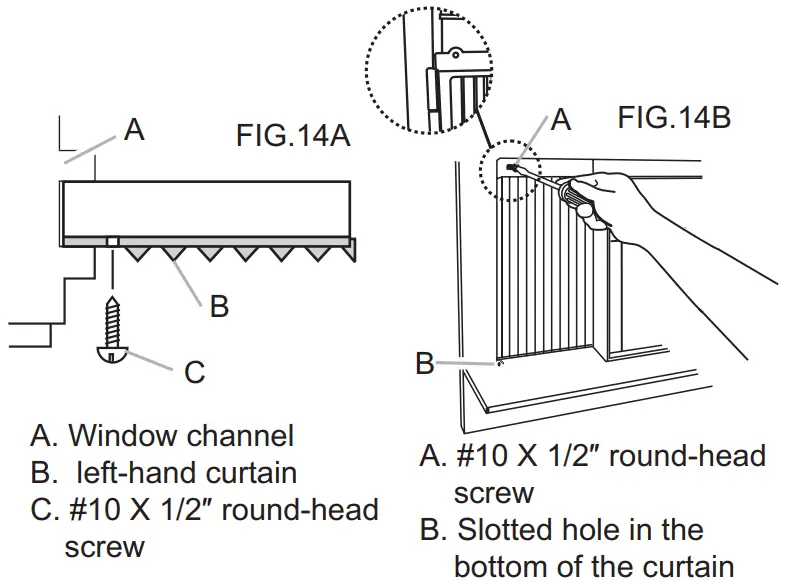 A

FIG.14A

B

C

A. Window channel
B. left-hand curtain
C. #10 X 1/2″ round-head screw

A

FIG.14B

B

A. #10 X 1/2″ round-head screw
B. Slotted hole in the bottom of the curtain