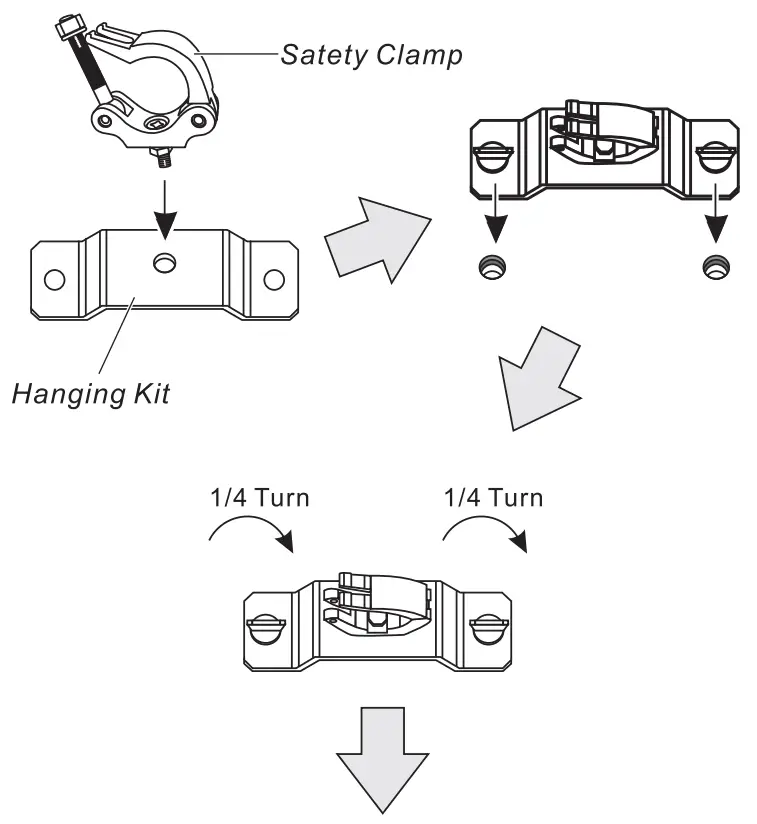 Satety Clamp

Hanging Kit

1/4 Turn

1/4 Turn