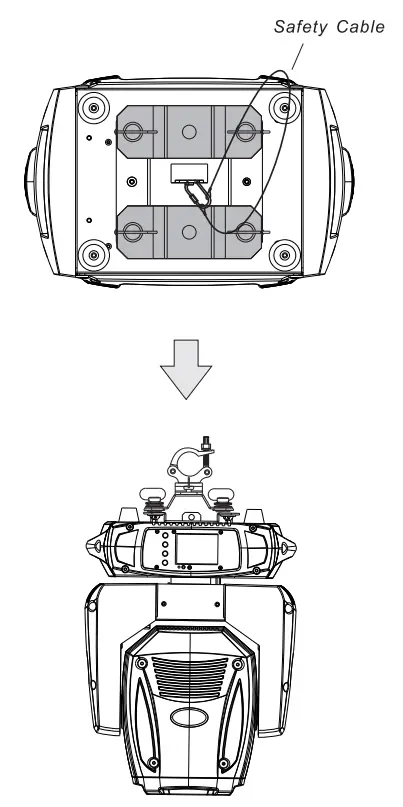 Safety Cable