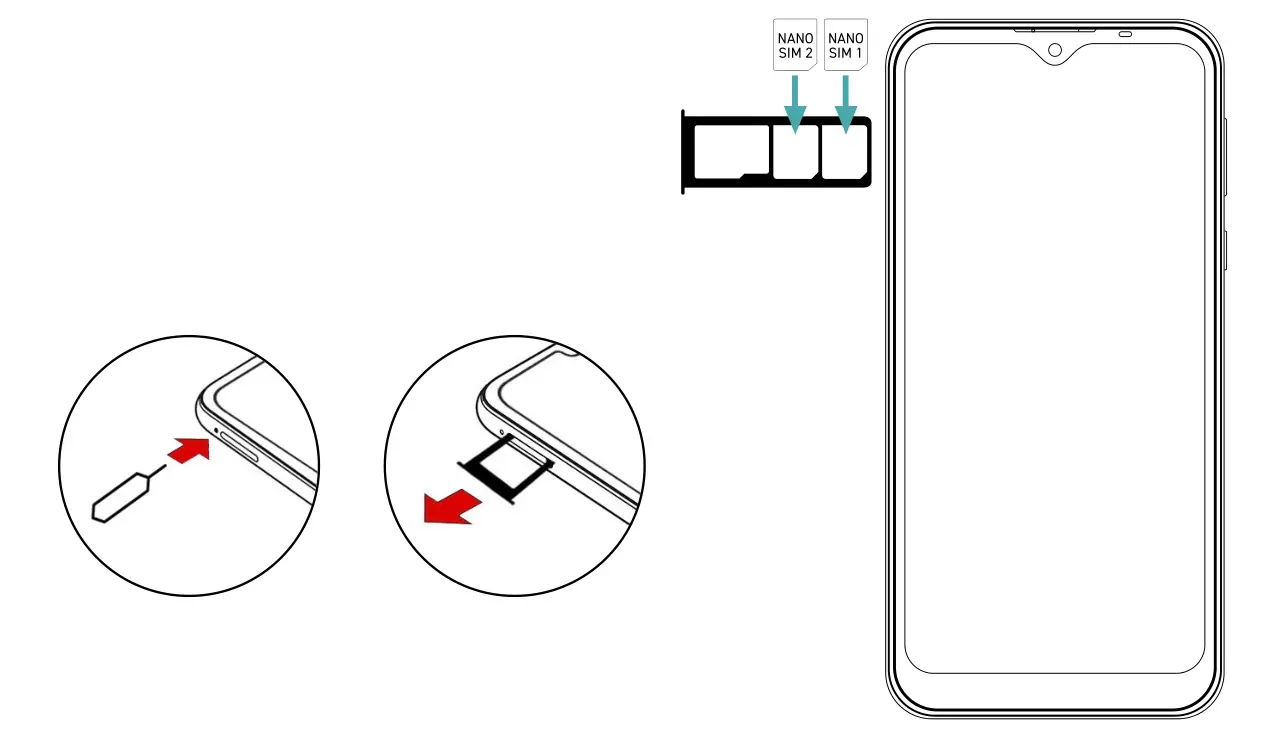 NANO SIM 2
NANO SIM 1