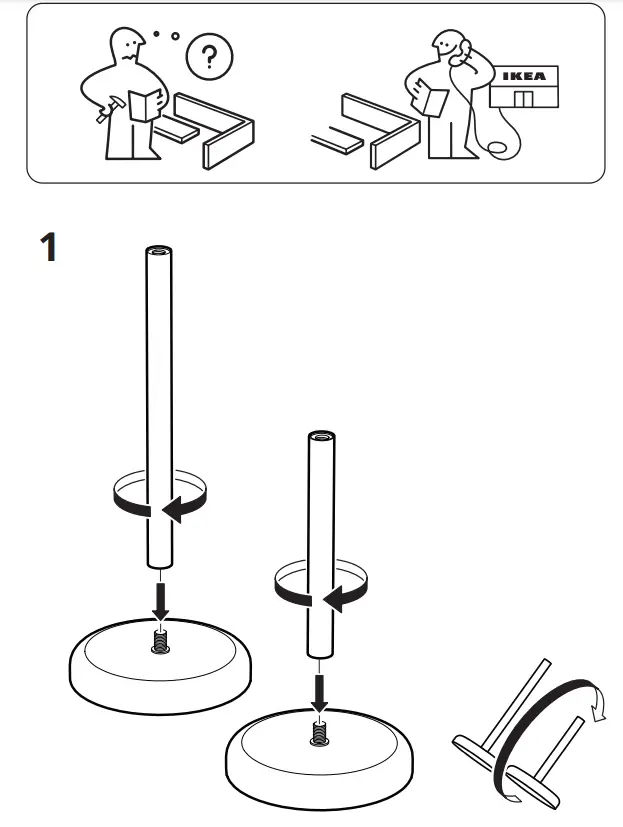 ?

IKEA

1