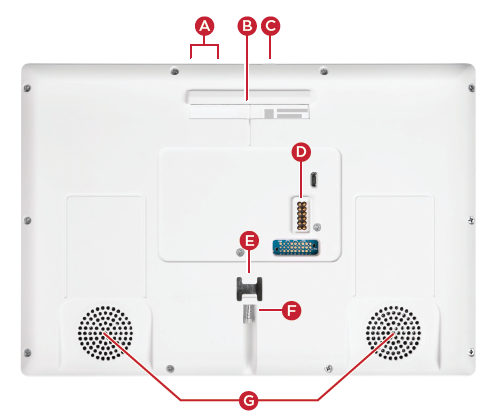 A
B
C
D
E
F
G