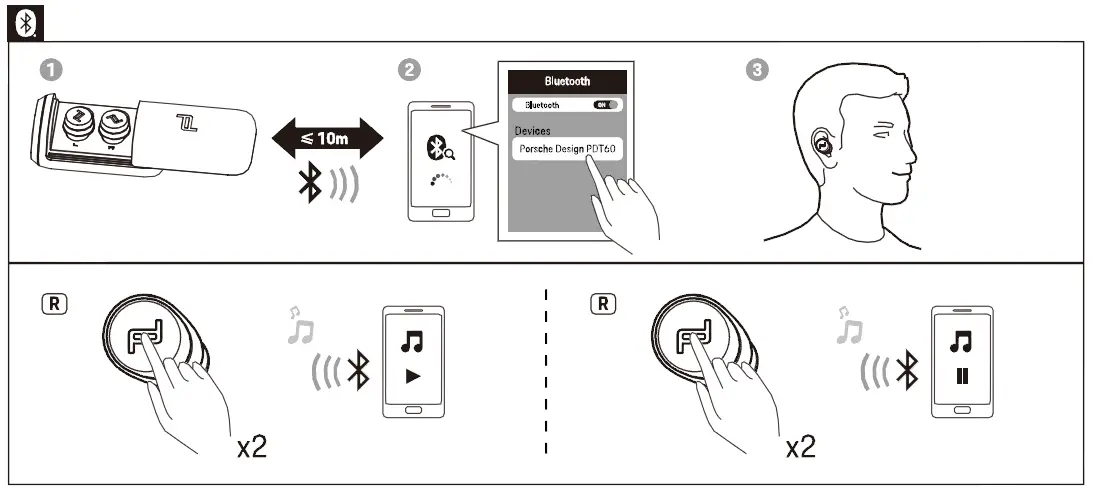 1

≤ 10m

2

Bluetooth

Bluetooth ON

Devices

Porsche Design PDT60

3

R

x2

R

x2