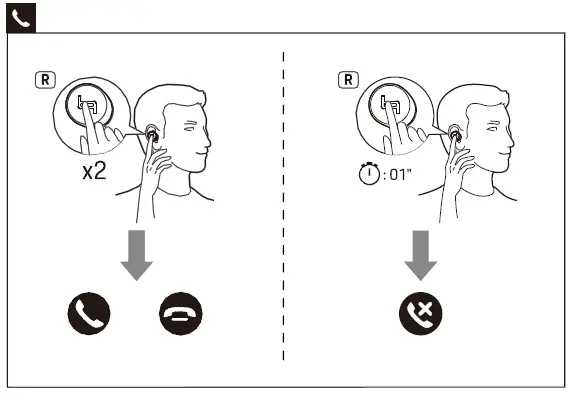 R

x2

R

: 01"